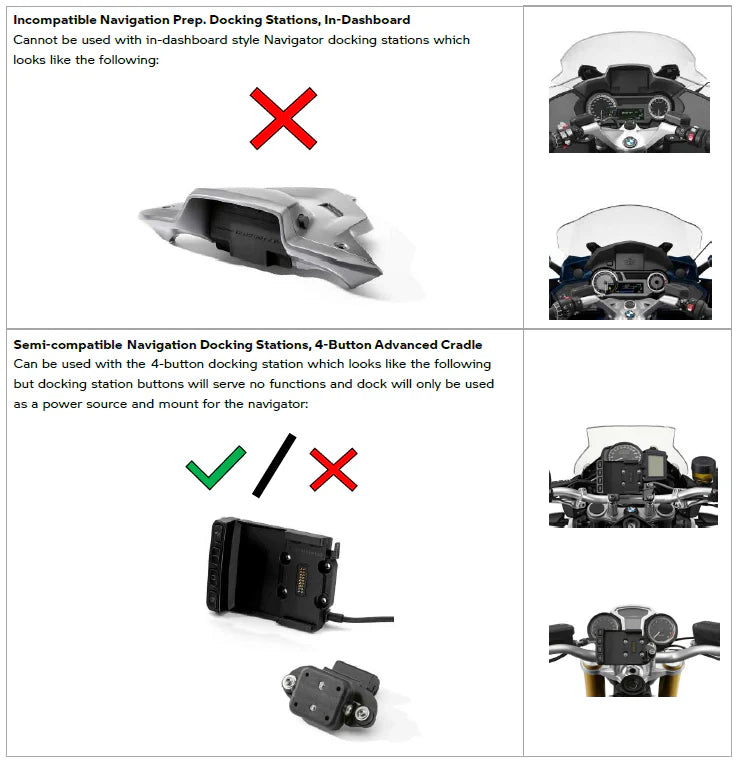 **Incompatible Navigation Prep. Docking Stations, In-Dashboard**
Cannot be used with in-dashboard style Navigator docking stations which looks like the following:

**Semi-compatible Navigation Docking Stations, 4-Button Advanced Cradle**
Can be used with the 4-button docking station which looks like the following but docking station buttons will serve no functions and dock will only be used as a power source and mount for the navigator: